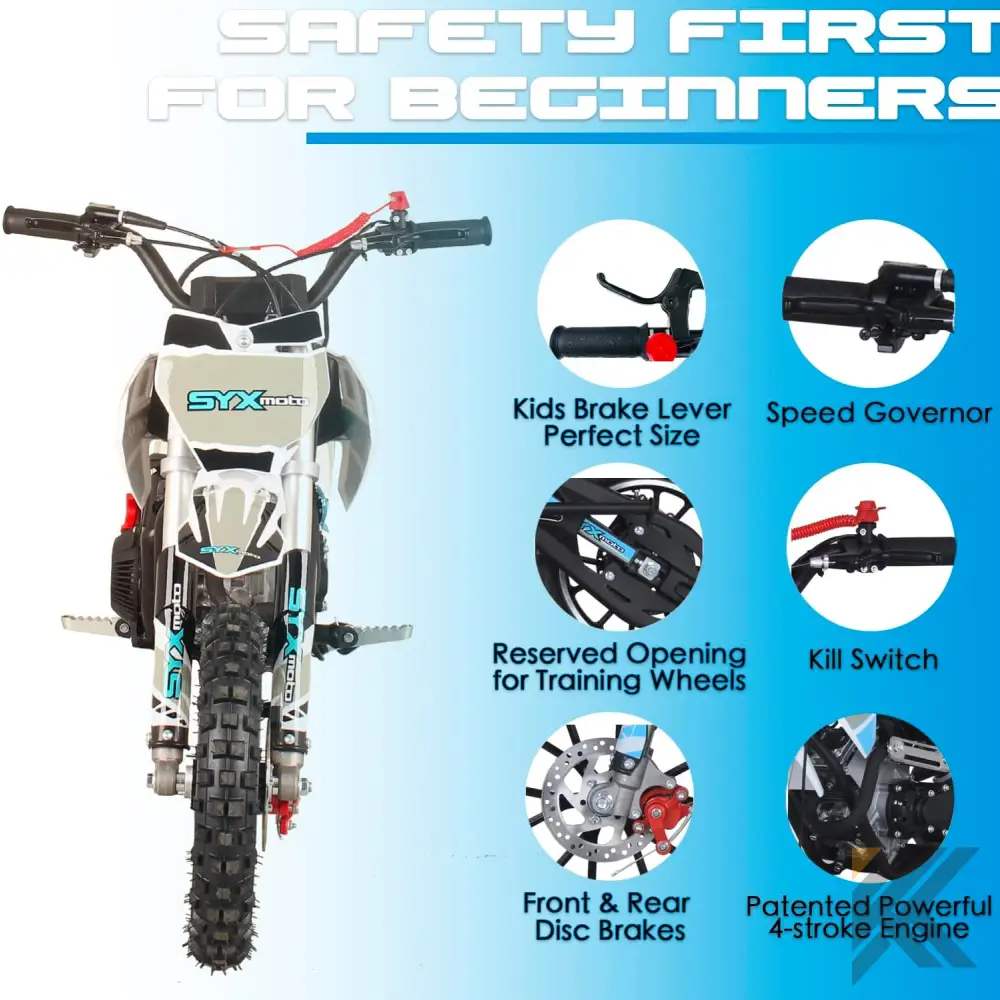 SAFETY FIRST FOR BEGINNERS

SYX moto

SYX moto

SYX moto

SYX moto

Kids Brake Lever Perfect Size

Speed Governor

SYX moto

Reserved Opening for Training Wheels

Kill Switch

Front & Rear Disc Brakes

Patented Powerful 4-stroke Engine